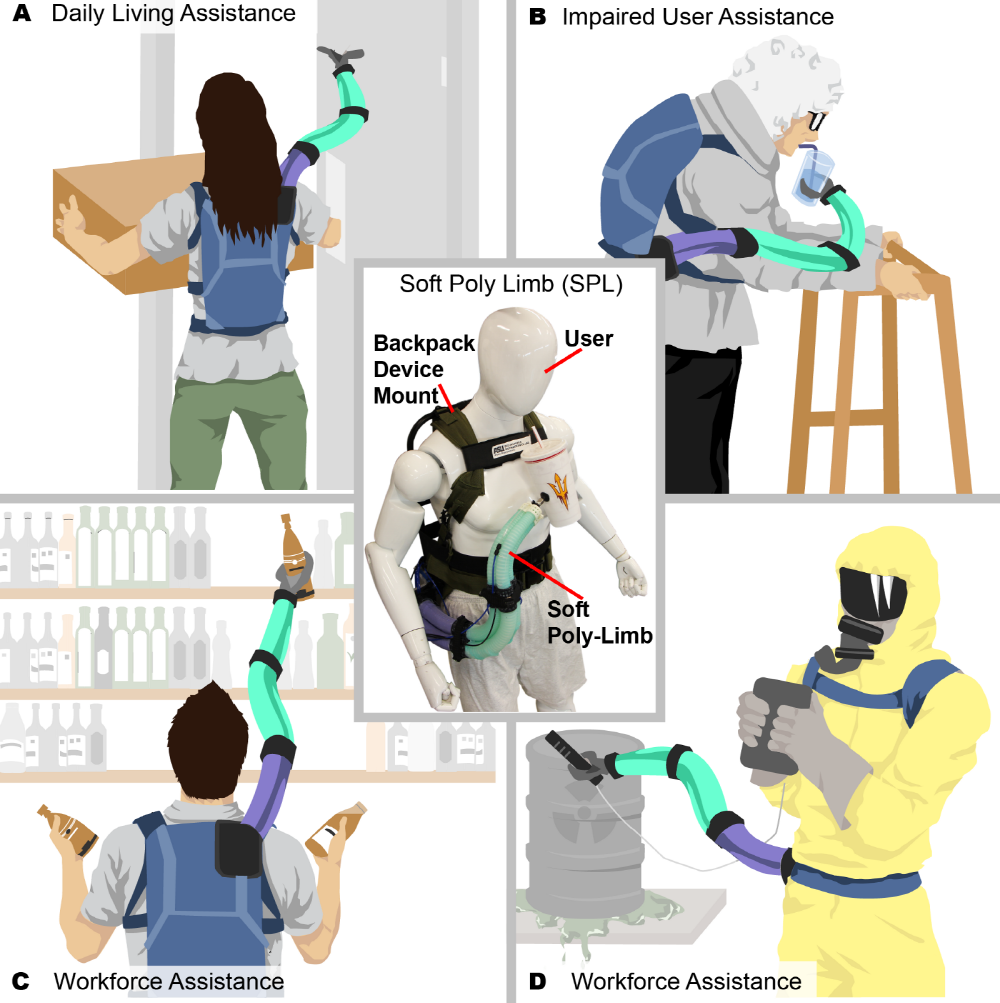 A Daily Living Assistance

B Impaired User Assistance

Soft Poly Limb (SPL)

Backpack Device Mount

User

Soft Poly-Limb

C Workforce Assistance

D Workforce Assistance