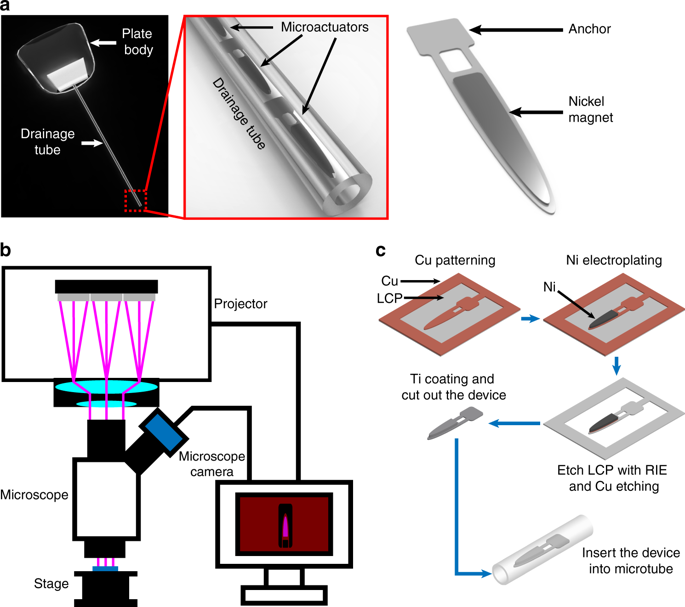 a

Plate body

Drainage tube

Microactuators

Drainage tube

Anchor

Nickel magnet

b

Projector

Microscope camera

Microscope

Stage

c

Cu patterning

Cu

LCP

Ni electroplating

Ni

Ti coating and cut out the device

Etch LCP with RIE and Cu etching

Insert the device into microtube