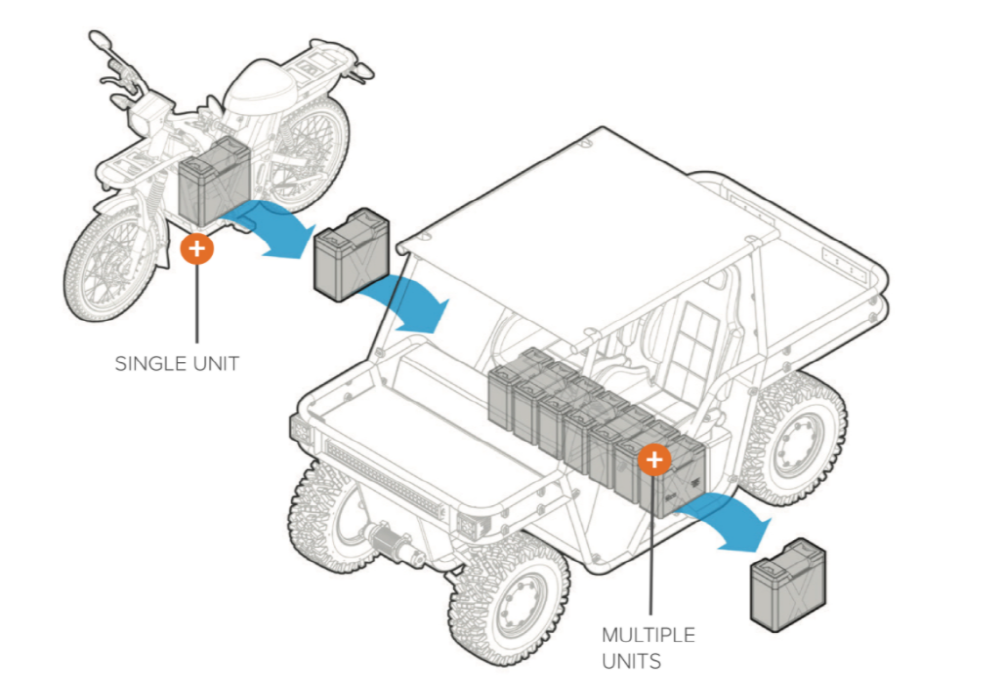 SINGLE UNIT

MULTIPLE UNITS