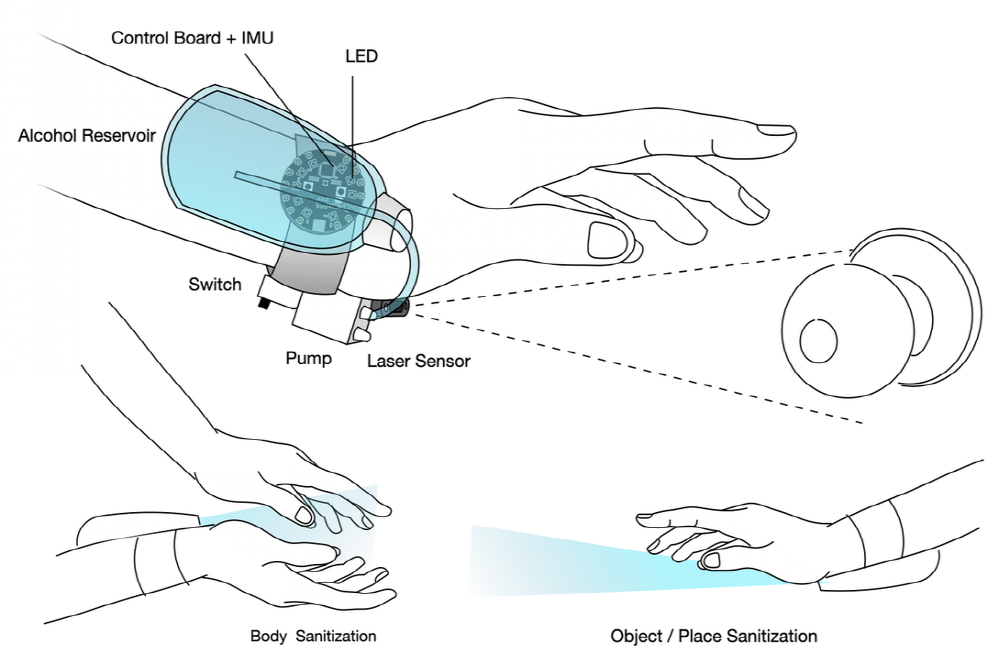 Control Board + IMU

LED

Alcohol Reservoir

Switch

Pump

Laser Sensor

Body Sanitization

Object / Place Sanitization